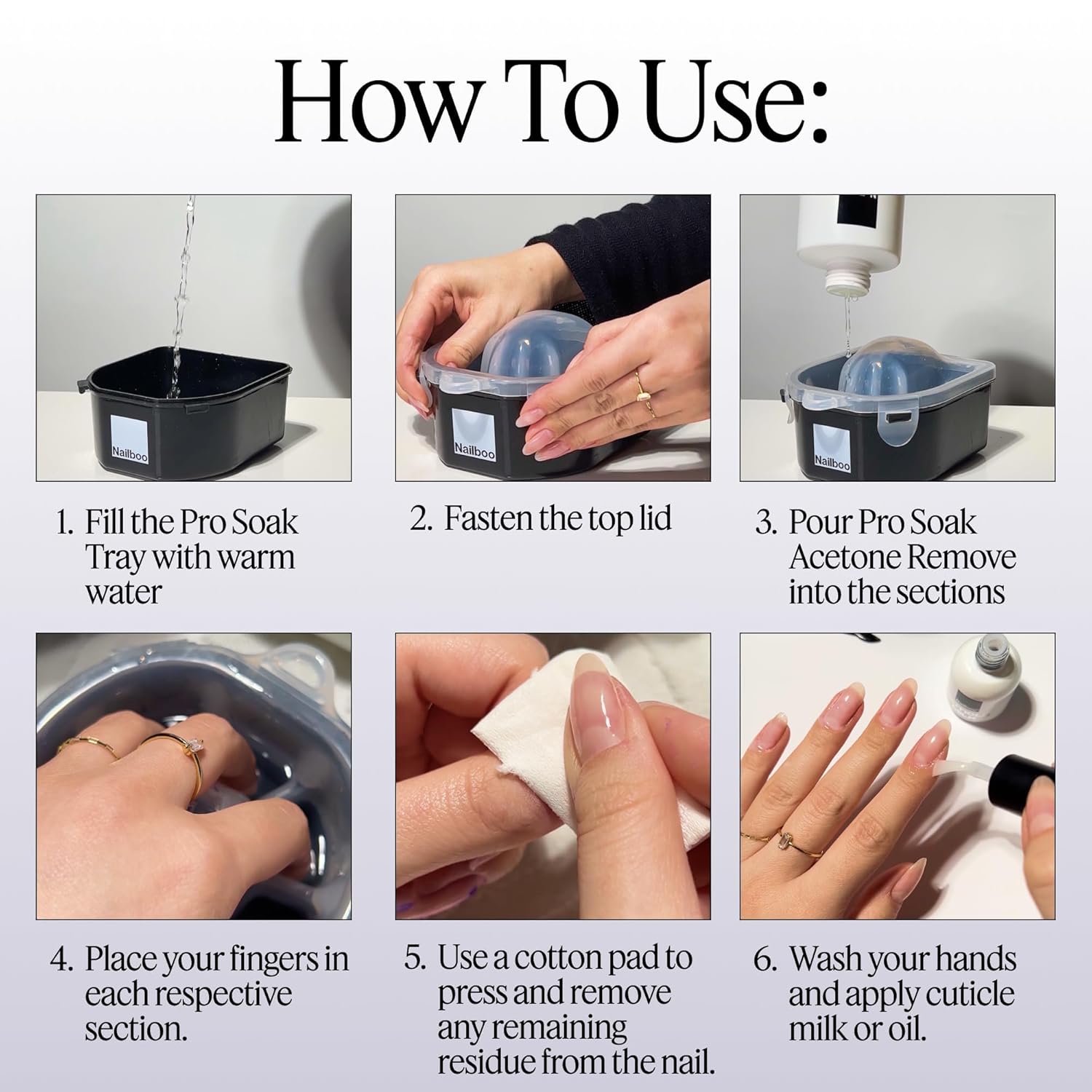 How To Use:

Nailboo

1. Fill the Pro Soak Tray with warm water

Nailboo

2. Fasten the top lid

Nailboo

3. Pour Pro Soak Acetone Remove into the sections

4. Place your fingers in each respective section.

5. Use a cotton pad to press and remove any remaining residue from the nail.

6. Wash your hands and apply cuticle milk or oil.