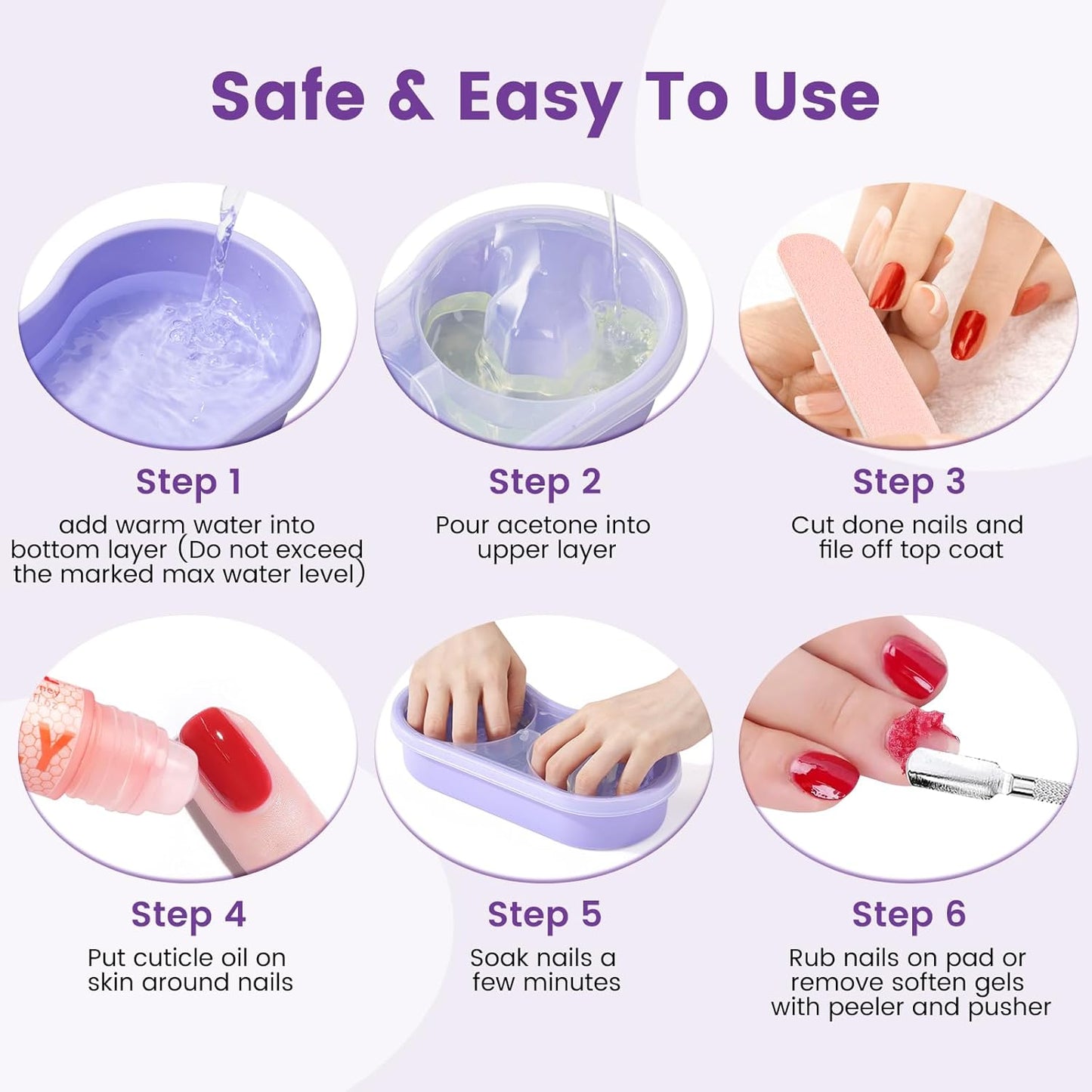 Safe & Easy To Use

Step 1
add warm water into bottom layer (Do not exceed the marked max water level)

Step 2
Pour acetone into upper layer

Step 3
Cut done nails and file off top coat

Step 4
Put cuticle oil on skin around nails

Step 5
Soak nails a few minutes

Step 6
Rub nails on pad or remove soften gels with peeler and pusher