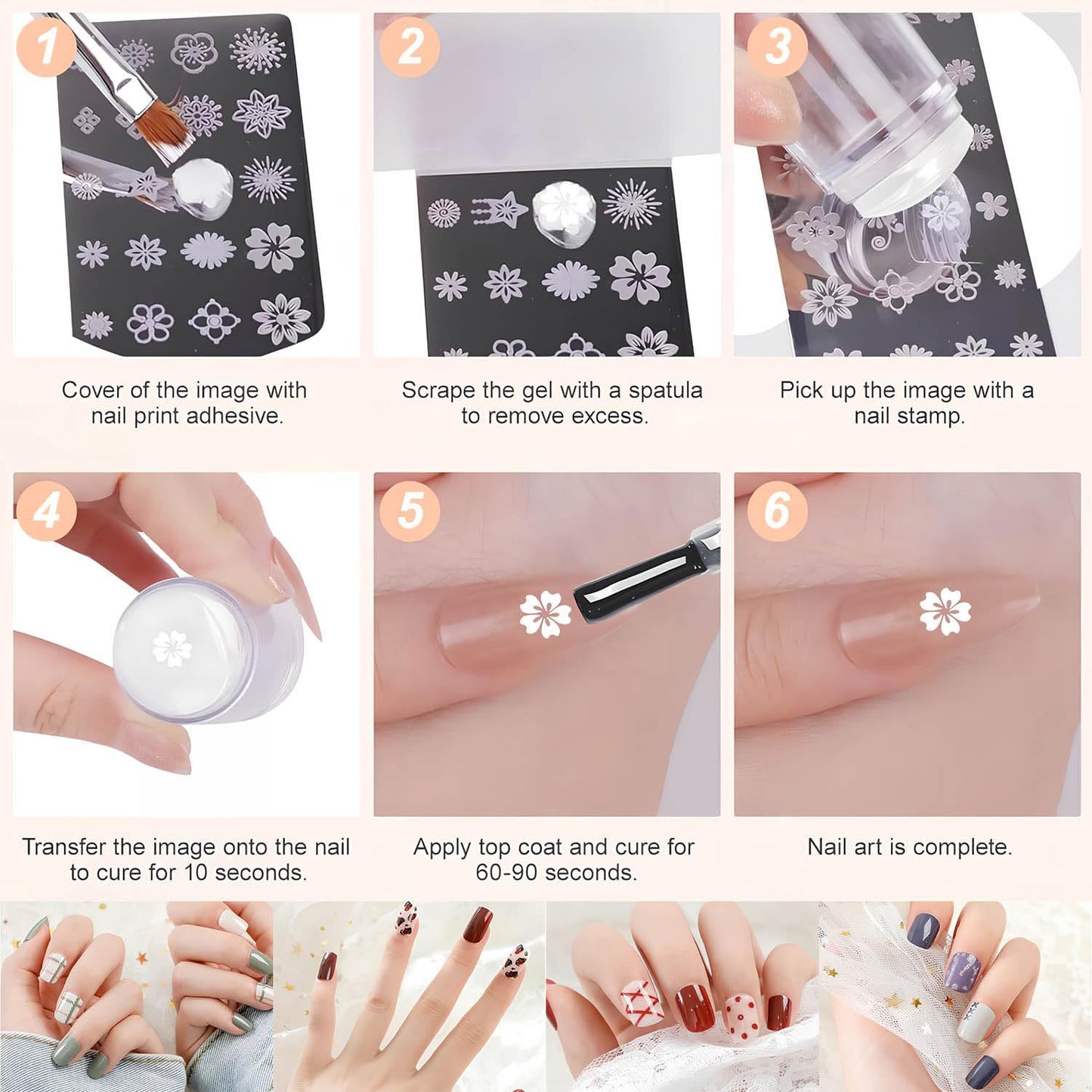 1

Cover of the image with nail print adhesive.

2

Scrape the gel with a spatula to remove excess.

3

Pick up the image with a nail stamp.

4

Transfer the image onto the nail to cure for 10 seconds.

5

Apply top coat and cure for 60-90 seconds.

6

Nail art is complete.