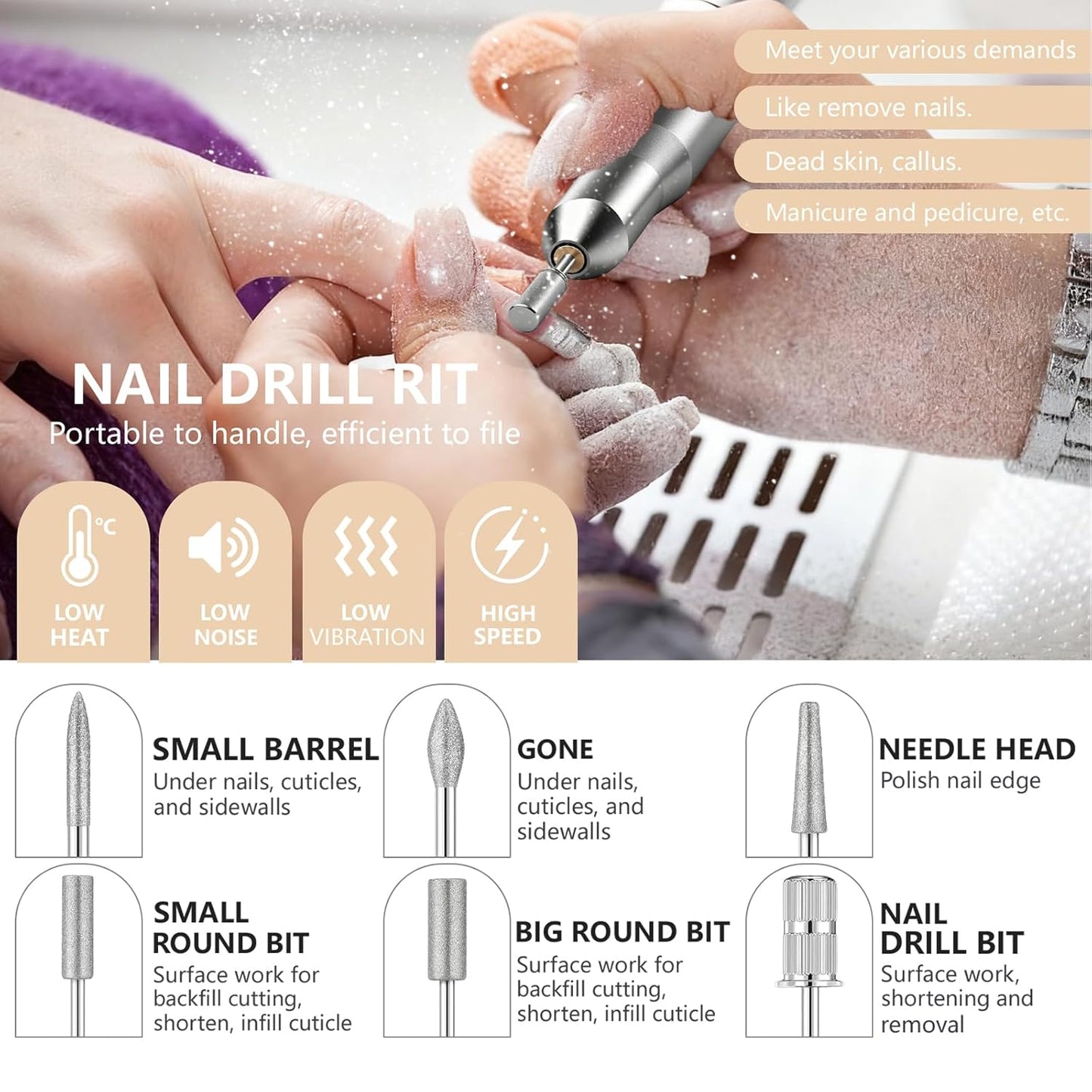 Meet your various demands

Like remove nails.

Dead skin, callus.

Manicure and pedicure, etc.

NAIL DRILL RIT

Portable to handle, efficient to file

°C

LOW HEAT

LOW NOISE

LOW VIBRATION

HIGH SPEED

SMALL BARREL
Under nails, cuticles, and sidewalls

GONE
Under nails, cuticles, and sidewalls

NEEDLE HEAD
Polish nail edge

SMALL ROUND BIT
Surface work for backfill cutting, shorten, infill cuticle

BIG ROUND BIT
Surface work for backfill cutting, shorten, infill cuticle

NAIL DRILL BIT
Surface work, shortening and removal