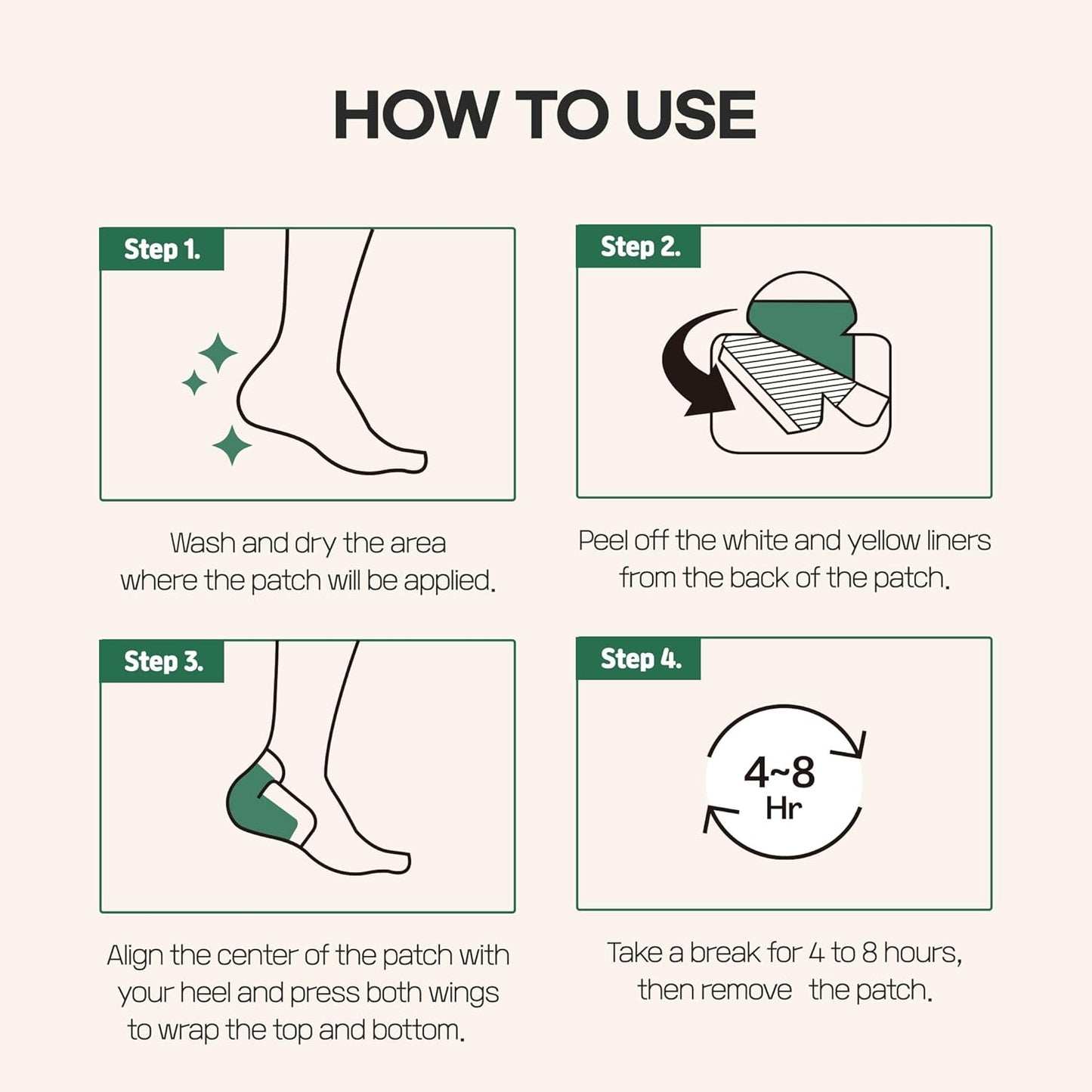 HOW TO USE

Step 1.

Wash and dry the area where the patch will be applied.

Step 2.

Peel off the white and yellow liners from the back of the patch.

Step 3.

Align the center of the patch with your heel and press both wings to wrap the top and bottom.

Step 4.

4~8 Hr

Take a break for 4 to 8 hours, then remove the patch.