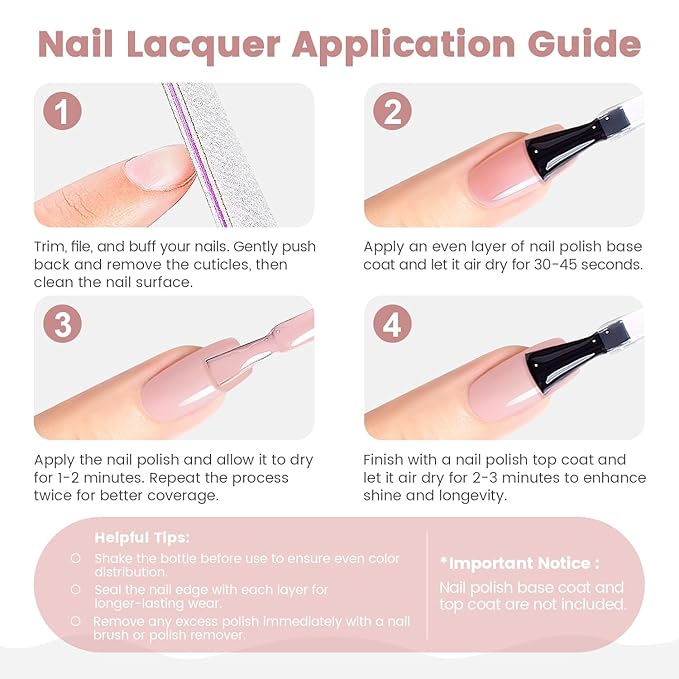 Nail Lacquer Application Guide

1

Trim, file, and buff your nails. Gently push back and remove the cuticles, then clean the nail surface.

2

Apply an even layer of nail polish base coat and let it air dry for 30-45 seconds.

3

Apply the nail polish and allow it to dry for 1-2 minutes. Repeat the process twice for better coverage.

4

Finish with a nail polish top coat and let it air dry for 2-3 minutes to enhance shine and longevity.

Helpful Tips:

Shake the bottle before use to ensure even color distribution.

Seal the nail edge with each layer for longer-lasting wear.

Remove any excess polish immediately with a nail brush or polish remover.

*Important Notice :

Nail polish base coat and top coat are not included.