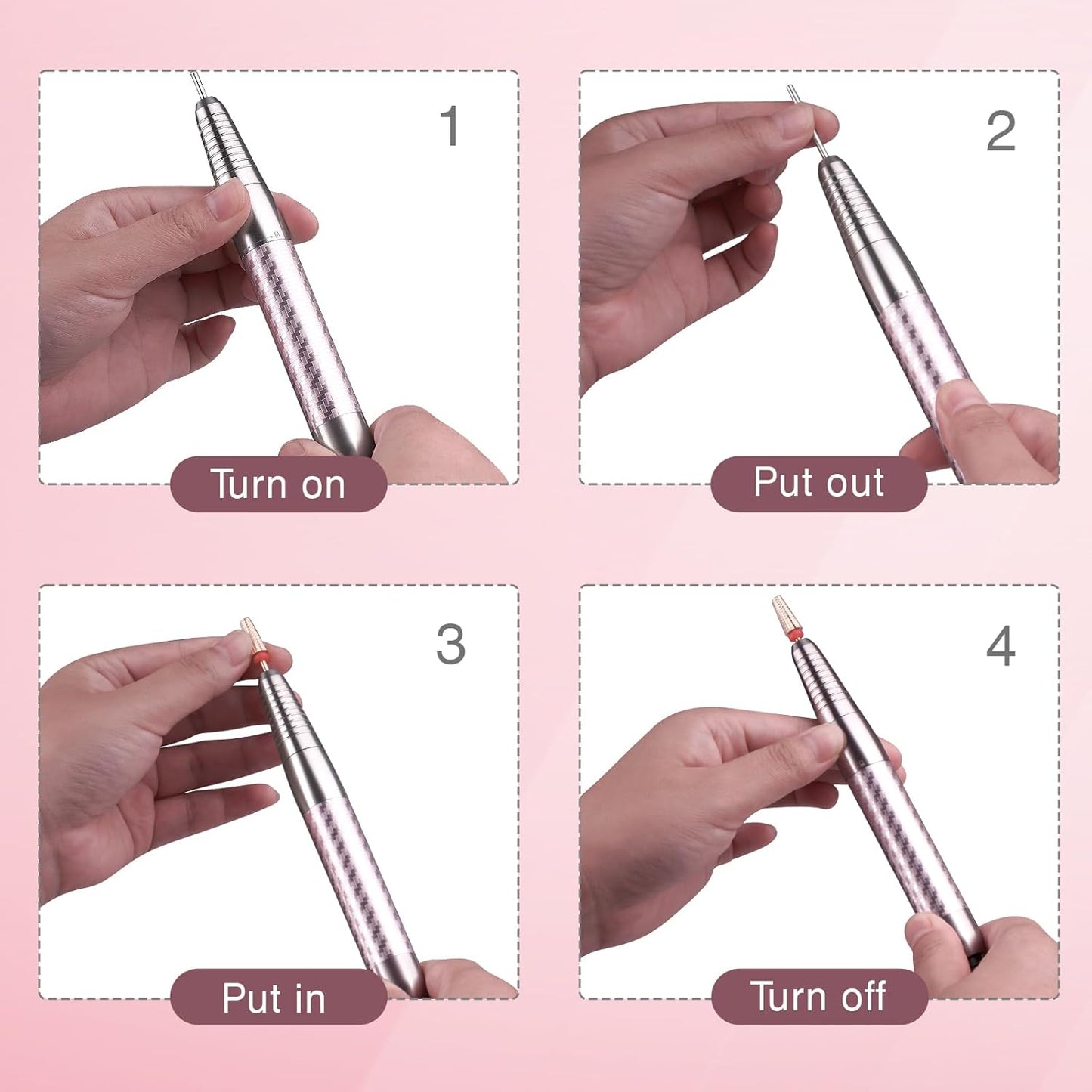 1

Turn on

2

Put out

3

Put in

4

Turn off