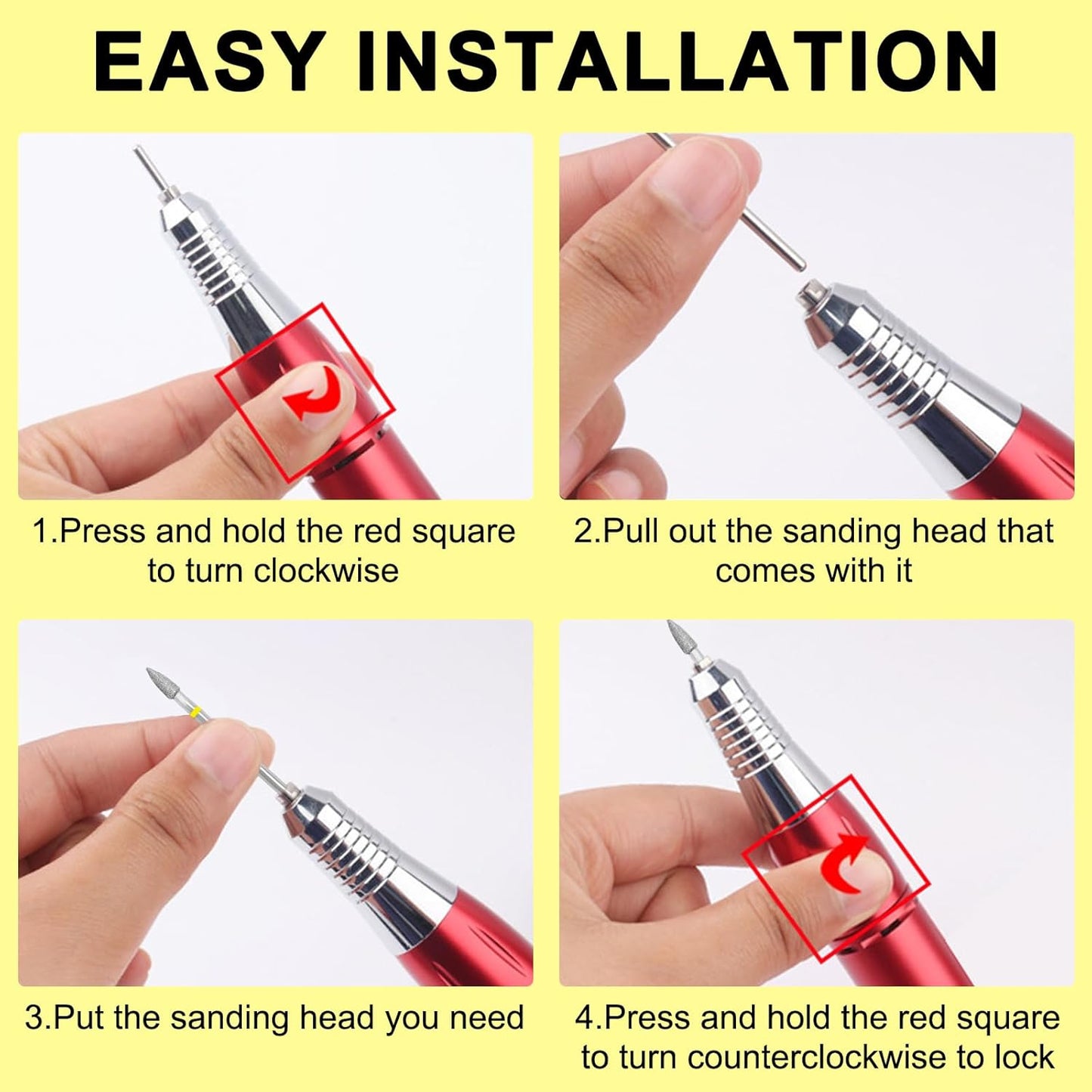 EASY INSTALLATION

1.Press and hold the red square to turn clockwise

2.Pull out the sanding head that comes with it

3.Put the sanding head you need

4.Press and hold the red square to turn counterclockwise to lock