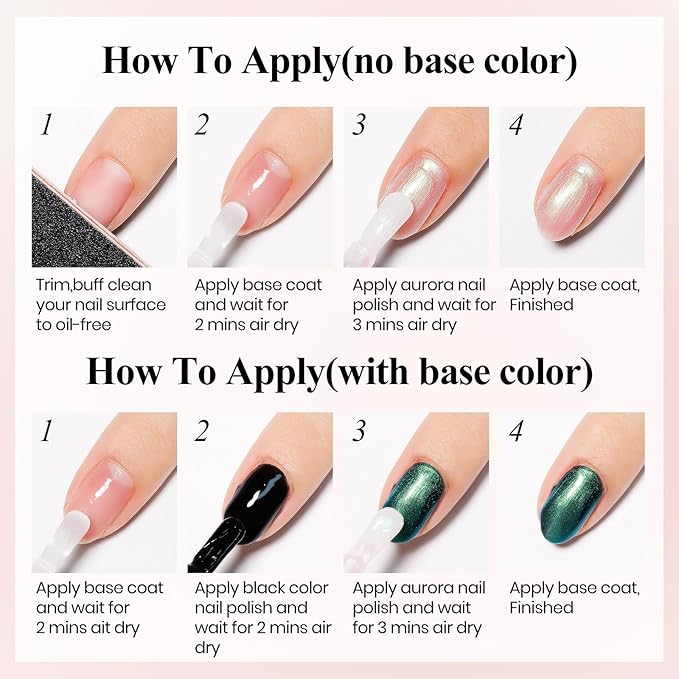 How To Apply(no base color)

1

Trim,buff clean your nail surface to oil-free

2

Apply base coat and wait for 2 mins air dry

3

Apply aurora nail polish and wait for 3 mins air dry

4

Apply base coat, Finished

How To Apply(with base color)

1

Apply base coat and wait for 2 mins ait dry

2

Apply black color nail polish and wait for 2 mins air dry

3

Apply aurora nail polish and wait for 3 mins air dry

4

Apply base coat, Finished