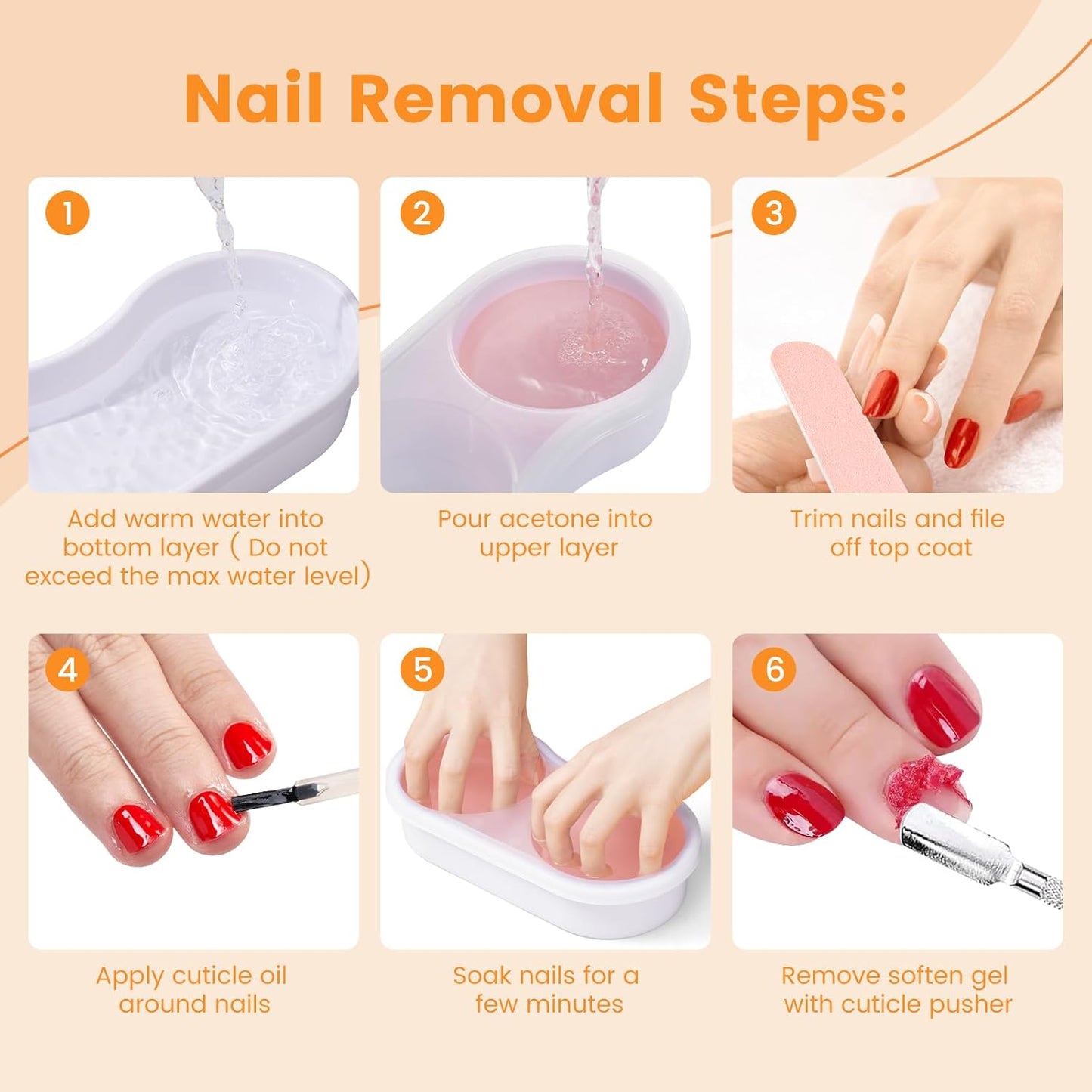 Nail Removal Steps:

1

Add warm water into bottom layer ( Do not exceed the max water level)

2

Pour acetone into upper layer

3

Trim nails and file off top coat

4

Apply cuticle oil around nails

5

Soak nails for a few minutes

6

Remove soften gel with cuticle pusher