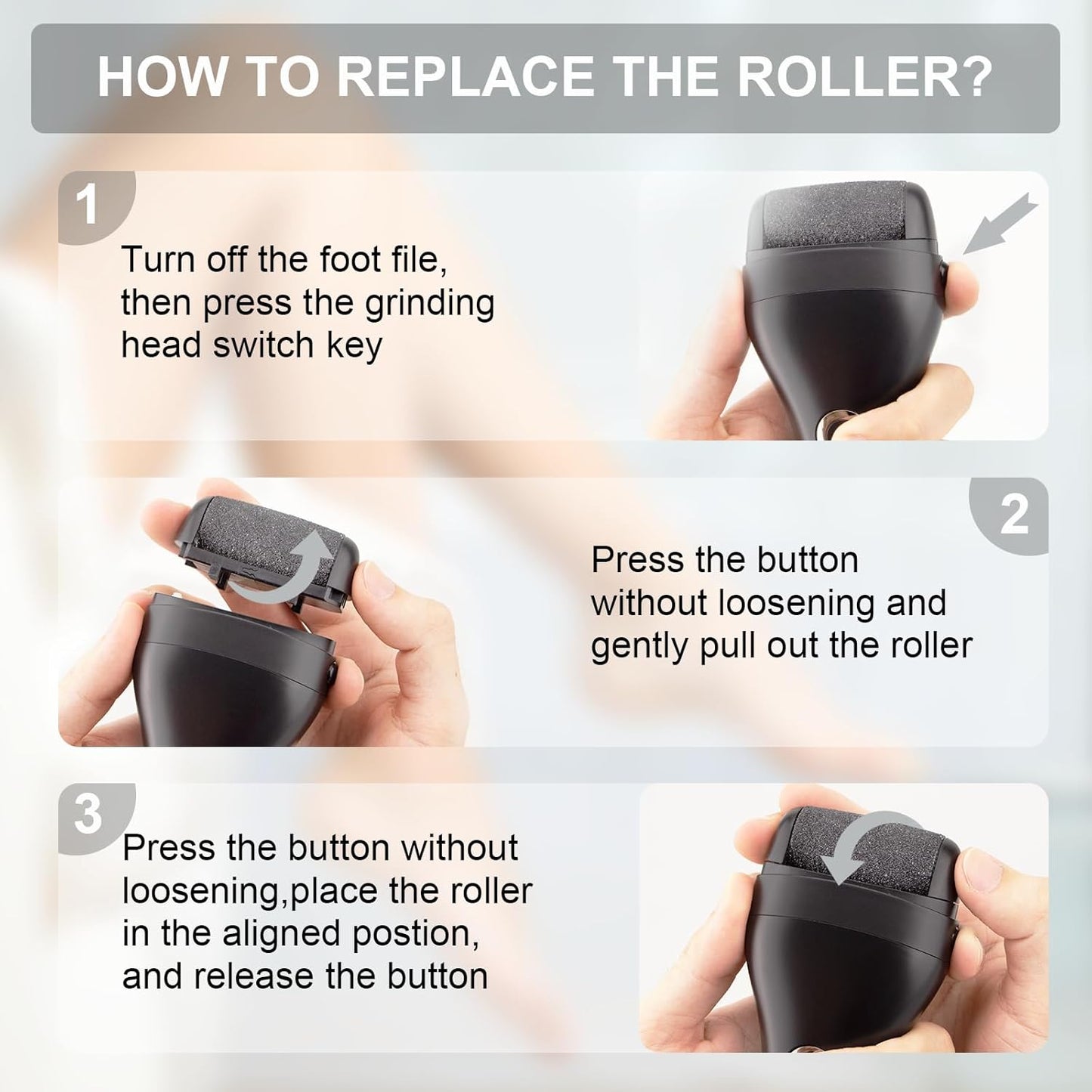 HOW TO REPLACE THE ROLLER?

1

Turn off the foot file, then press the grinding head switch key

2

Press the button without loosening and gently pull out the roller

3

Press the button without loosening,place the roller in the aligned postion, and release the button