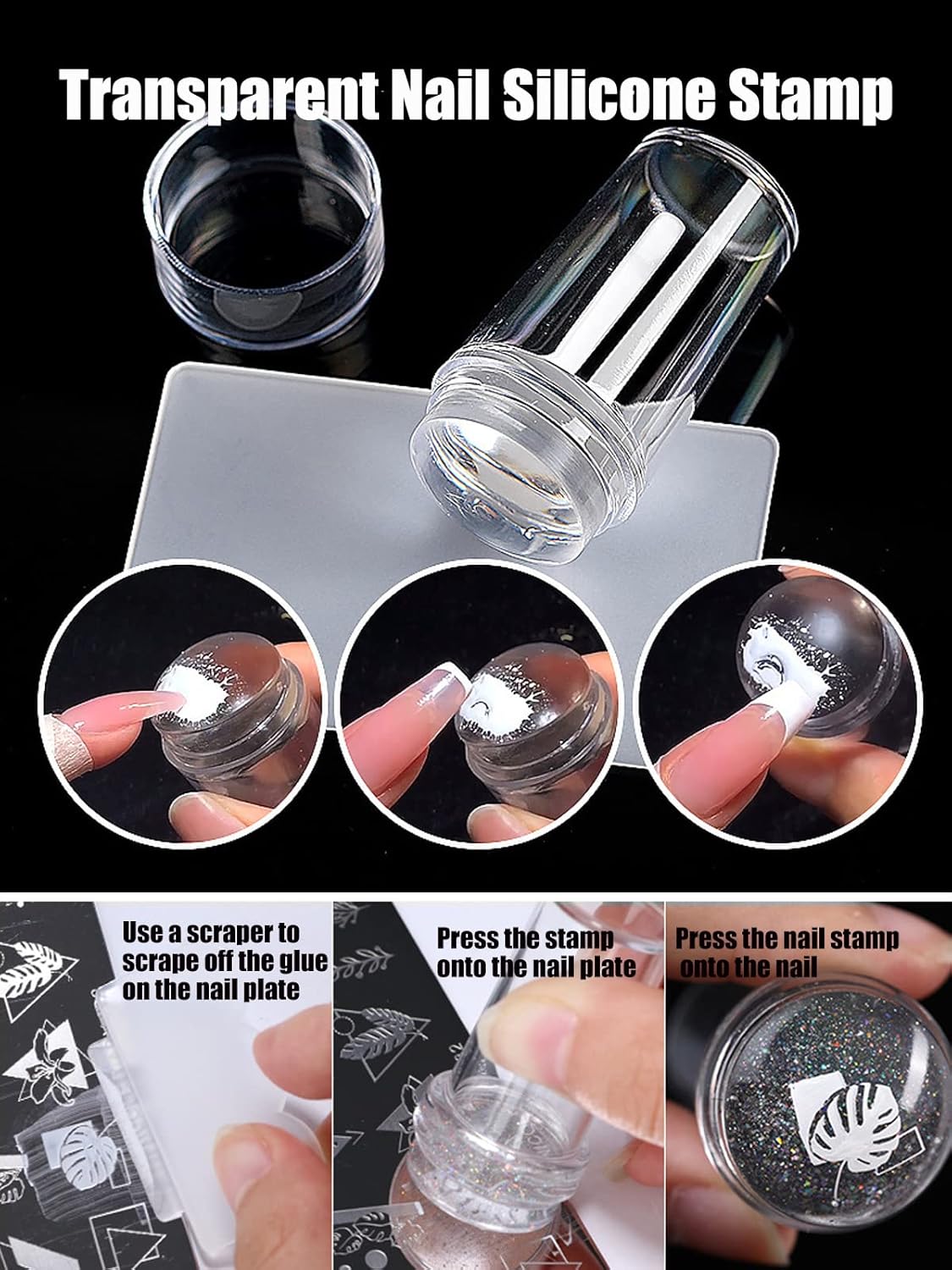 Transparent Nail Silicone Stamp

Use a scraper to scrape off the glue on the nail plate

Press the stamp onto the nail plate

Press the nail stamp onto the nail