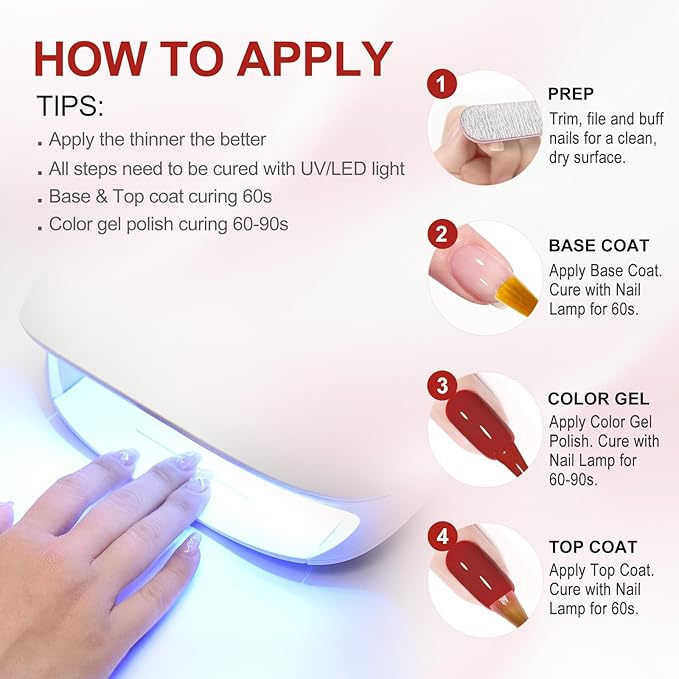 HOW TO APPLY

TIPS:

. Apply the thinner the better
. All steps need to be cured with UV/LED light
. Base & Top coat curing 60s
. Color gel polish curing 60-90s

1 PREP
Trim, file and buff nails for a clean, dry surface.

2 BASE COAT
Apply Base Coat. Cure with Nail Lamp for 60s.

3 COLOR GEL
Apply Color Gel Polish. Cure with Nail Lamp for 60-90s.

4 TOP COAT
Apply Top Coat. Cure with Nail Lamp for 60s.