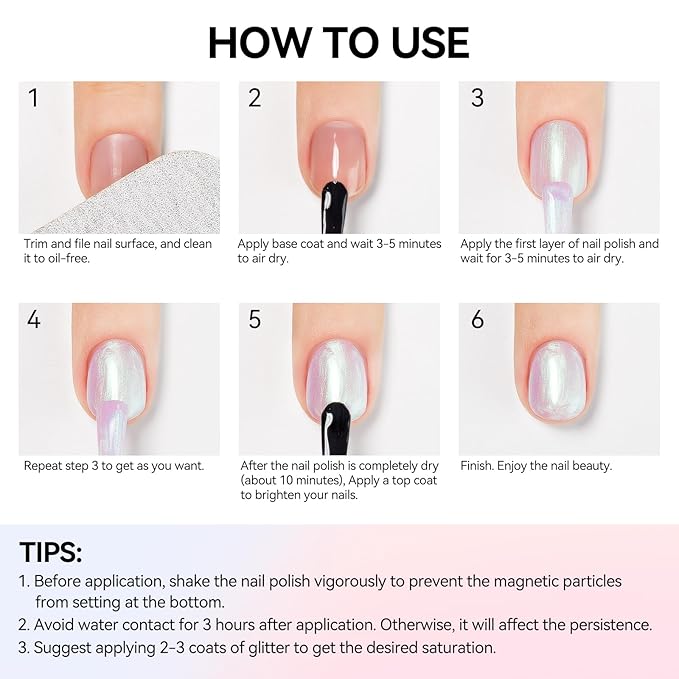 HOW TO USE

1

Trim and file nail surface, and clean it to oil-free.

2

Apply base coat and wait 3-5 minutes to air dry.

3

Apply the first layer of nail polish and wait for 3-5 minutes to air dry.

4

Repeat step 3 to get as you want.

5

After the nail polish is completely dry (about 10 minutes), Apply a top coat to brighten your nails.

6

Finish. Enjoy the nail beauty.

TIPS:

1. Before application, shake the nail polish vigorously to prevent the magnetic particles from setting at the bottom.
2. Avoid water contact for 3 hours after application. Otherwise, it will affect the persistence.
3. Suggest applying 2-3 coats of glitter to get the desired saturation.