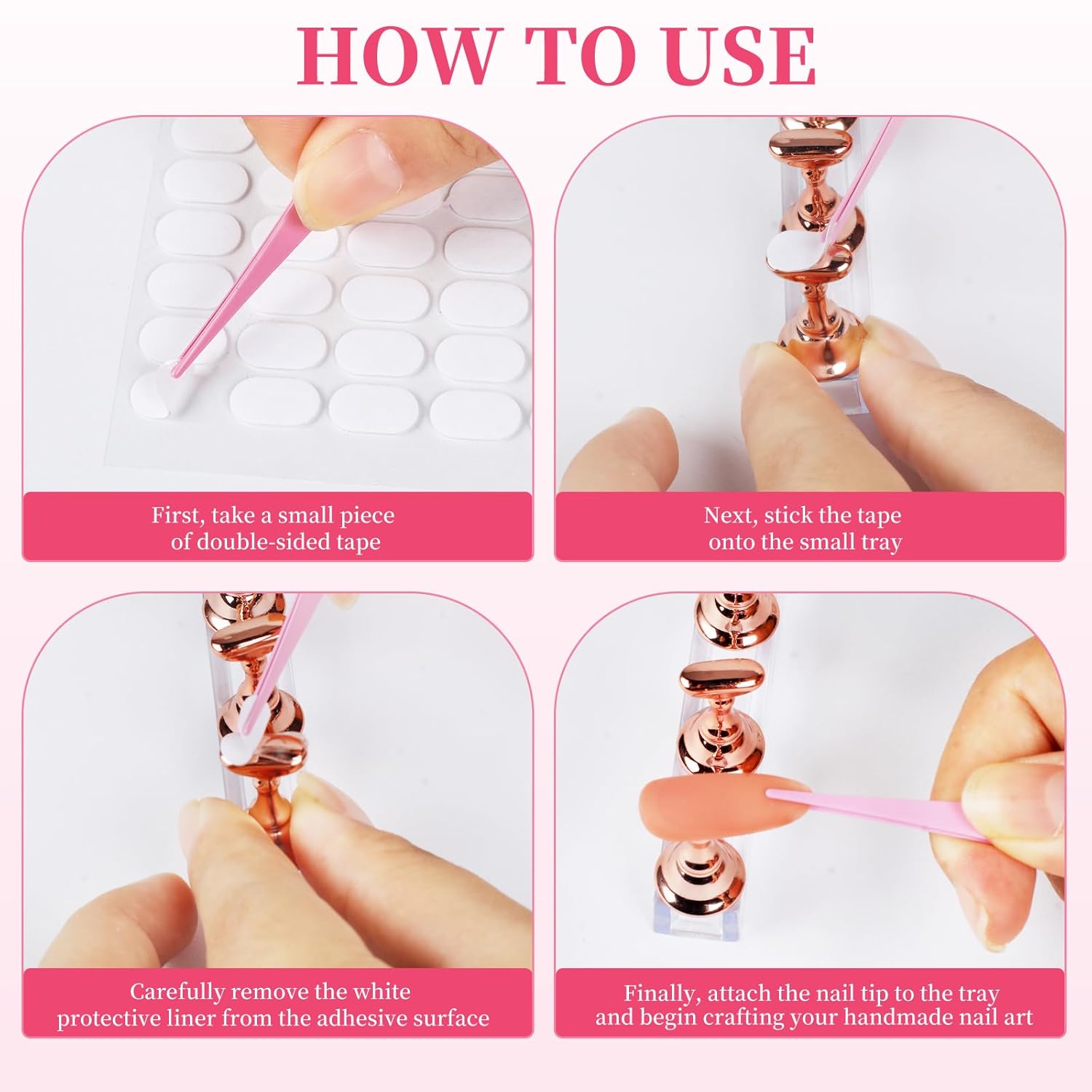 HOW TO USE

First, take a small piece of double-sided tape

Next, stick the tape onto the small tray

Carefully remove the white protective liner from the adhesive surface

Finally, attach the nail tip to the tray and begin crafting your handmade nail art