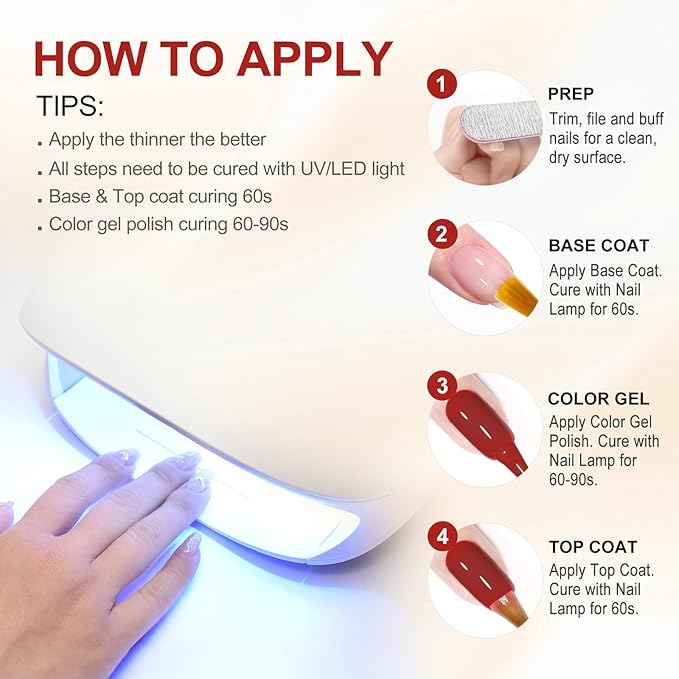 HOW TO APPLY

TIPS:

. Apply the thinner the better

. All steps need to be cured with UV/LED light

. Base & Top coat curing 60s

. Color gel polish curing 60-90s

1

PREP

Trim, file and buff nails for a clean, dry surface.

2

BASE COAT

Apply Base Coat. Cure with Nail Lamp for 60s.

3

COLOR GEL

Apply Color Gel Polish. Cure with Nail Lamp for 60-90s.

4

TOP COAT

Apply Top Coat. Cure with Nail Lamp for 60s.