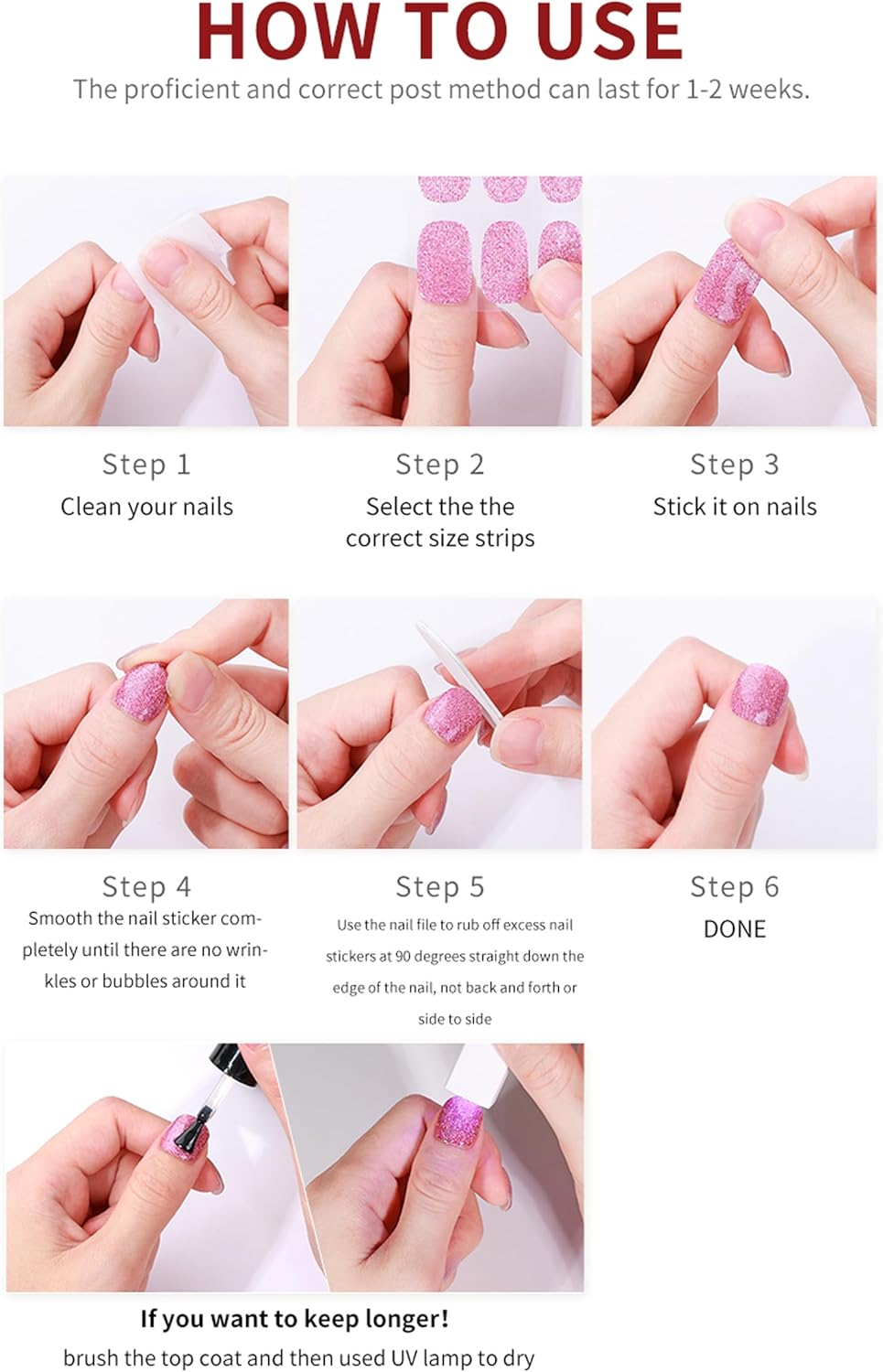 HOW TO USE

The proficient and correct post method can last for 1-2 weeks.

Step 1
Clean your nails

Step 2
Select the the correct size strips

Step 3
Stick it on nails

Step 4
Smooth the nail sticker completely until there are no wrinkles or bubbles around it

Step 5
Use the nail file to rub off excess nail stickers at 90 degrees straight down the edge of the nail, not back and forth or side to side

Step 6
DONE

If you want to keep longer!
brush the top coat and then used UV lamp to dry