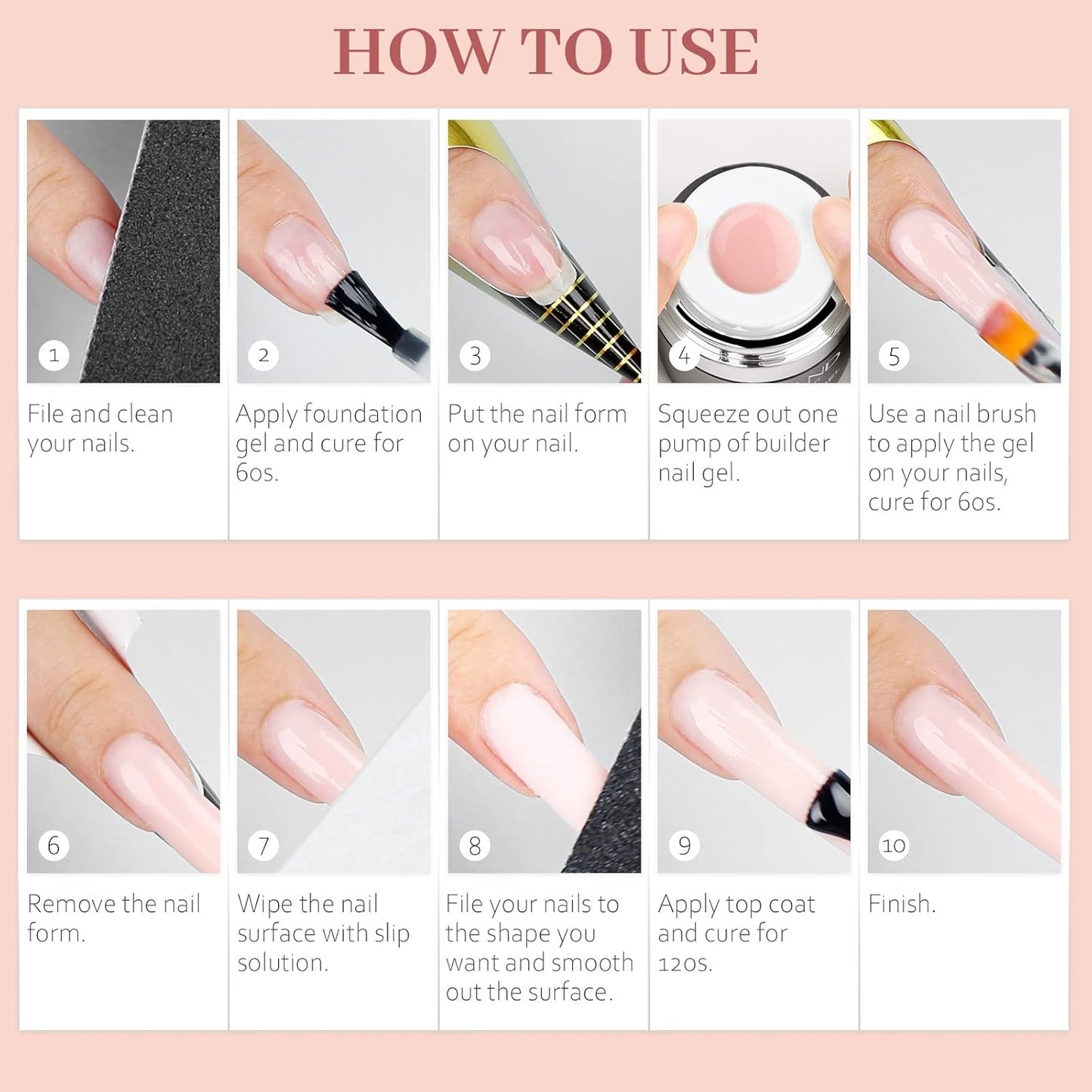 HOW TO USE

1
File and clean your nails.

2
Apply foundation gel and cure for 60s.

3
Put the nail form on your nail.

4
Squeeze out one pump of builder nail gel.

5
Use a nail brush to apply the gel on your nails, cure for 60s.

6
Remove the nail form.

7
Wipe the nail surface with slip solution.

8
File your nails to the shape you want and smooth out the surface.

9
Apply top coat and cure for 120s.

10
Finish.