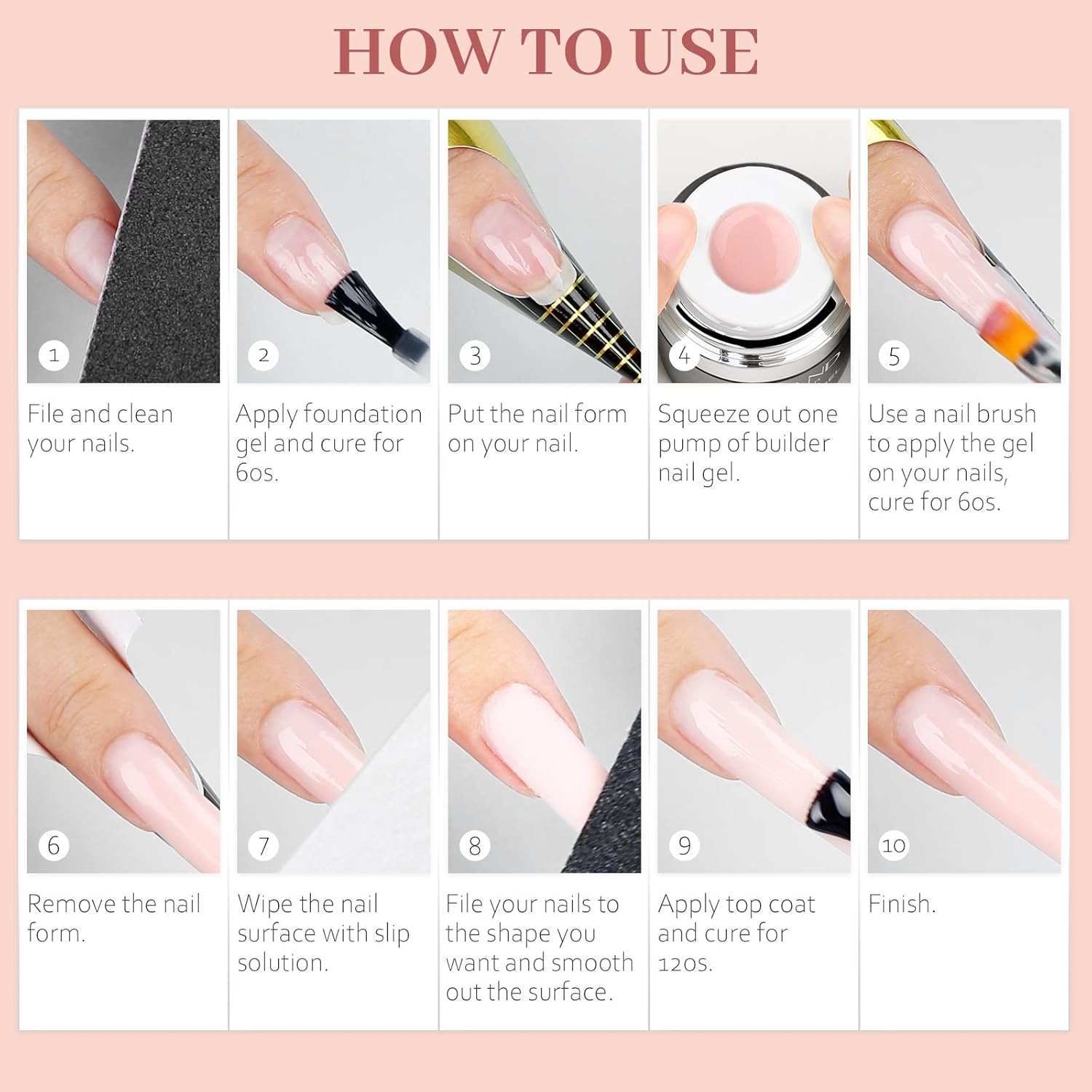 HOW TO USE

1
File and clean your nails.

2
Apply foundation gel and cure for 60s.

3
Put the nail form on your nail.

4
Squeeze out one pump of builder nail gel.

5
Use a nail brush to apply the gel on your nails, cure for 60s.

6
Remove the nail form.

7
Wipe the nail surface with slip solution.

8
File your nails to the shape you want and smooth out the surface.

9
Apply top coat and cure for 120s.

10
Finish.