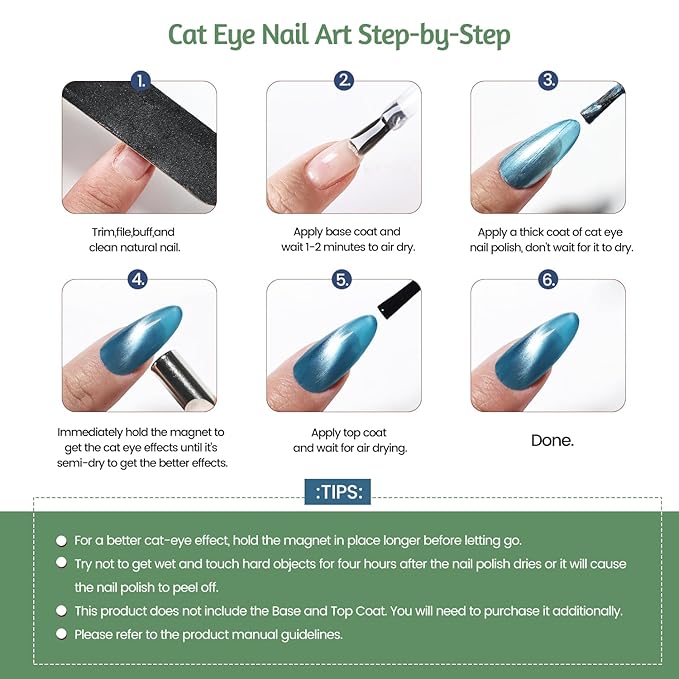 Cat Eye Nail Art Step-by-Step

1.

Trim,file,buff,and clean natural nail.

2.

Apply base coat and wait 1-2 minutes to air dry.

3.

Apply a thick coat of cat eye nail polish, don't wait for it to dry.

4.

Immediately hold the magnet to get the cat eye effects until it's semi-dry to get the better effects.

5.

Apply top coat and wait for air drying.

6.

Done.

:TIPS:

For a better cat-eye effect, hold the magnet in place longer before letting go.

Try not to get wet and touch hard objects for four hours after the nail polish dries or it will cause the nail polish to peel off.

This product does not include the Base and Top Coat. You will need to purchase it additionally.

Please refer to the product manual guidelines.