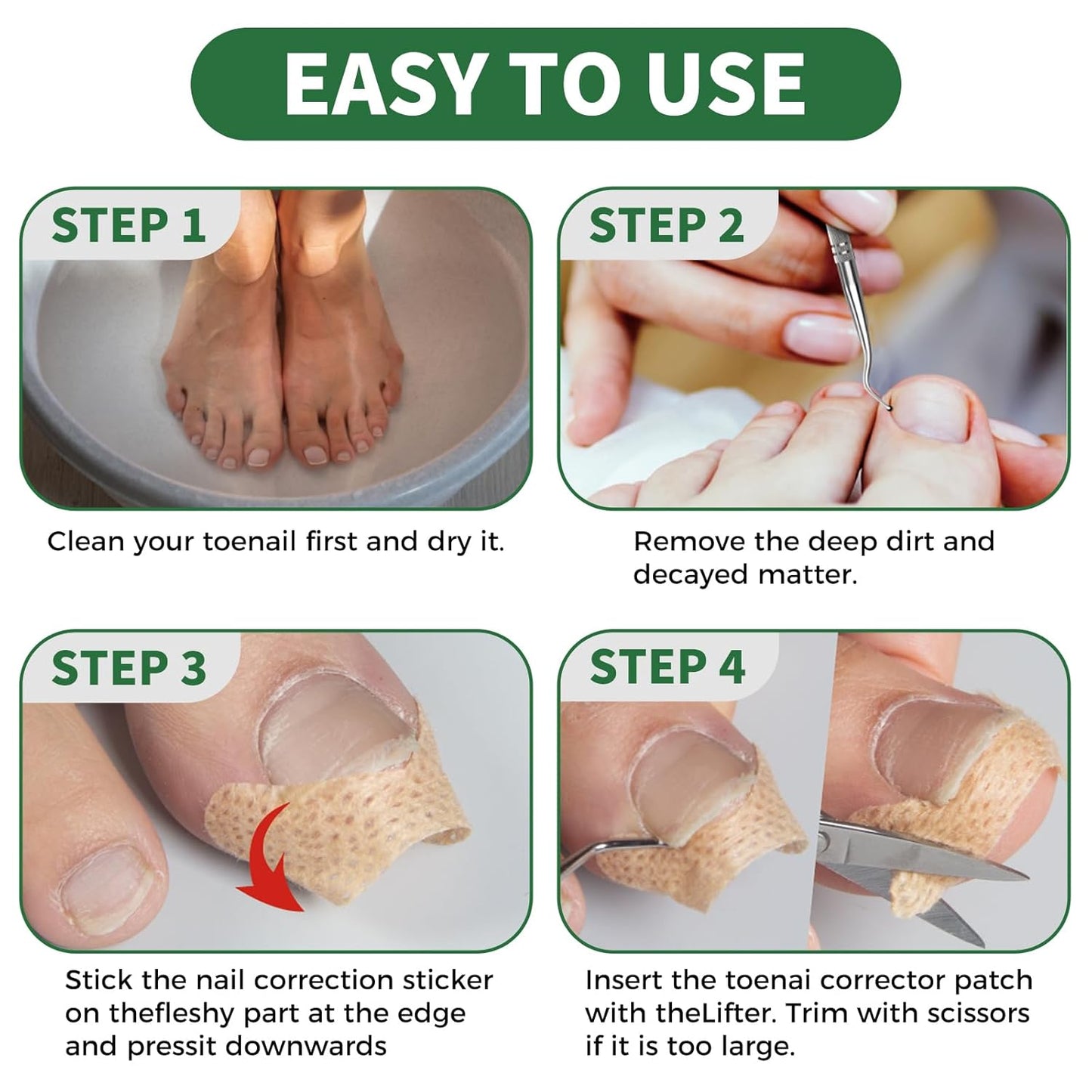 EASY TO USE

STEP 1

Clean your toenail first and dry it.

STEP 2

Remove the deep dirt and decayed matter.

STEP 3

Stick the nail correction sticker on thefleshy part at the edge and pressit downwards

STEP 4

Insert the toenai corrector patch with theLifter. Trim with scissors if it is too large.