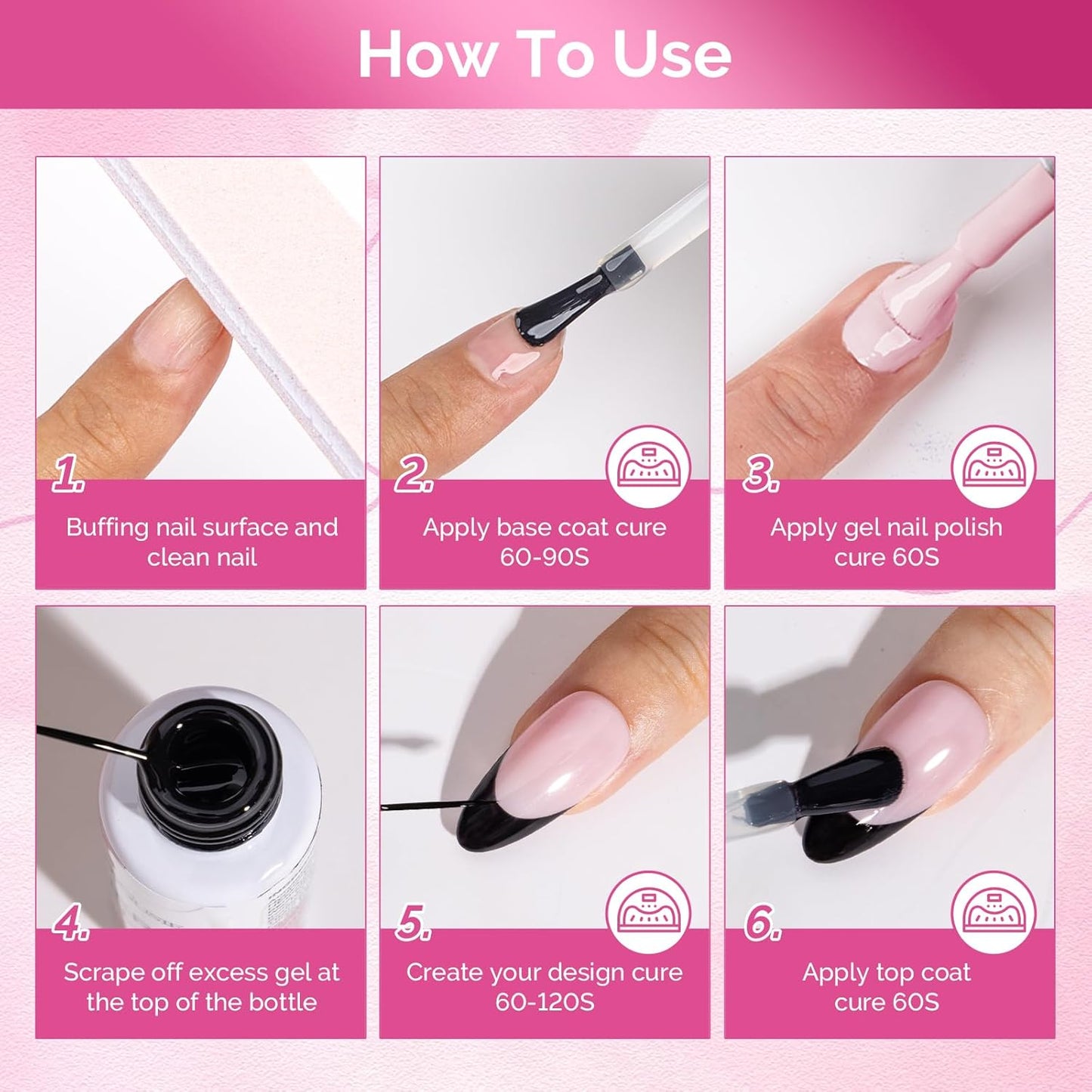 How To Use

1.
Buffing nail surface and clean nail

2.
Apply base coat cure 60-90S

3.
Apply gel nail polish cure 60S

4.
Scrape off excess gel at the top of the bottle

5.
Create your design cure 60-120S

6.
Apply top coat cure 60S