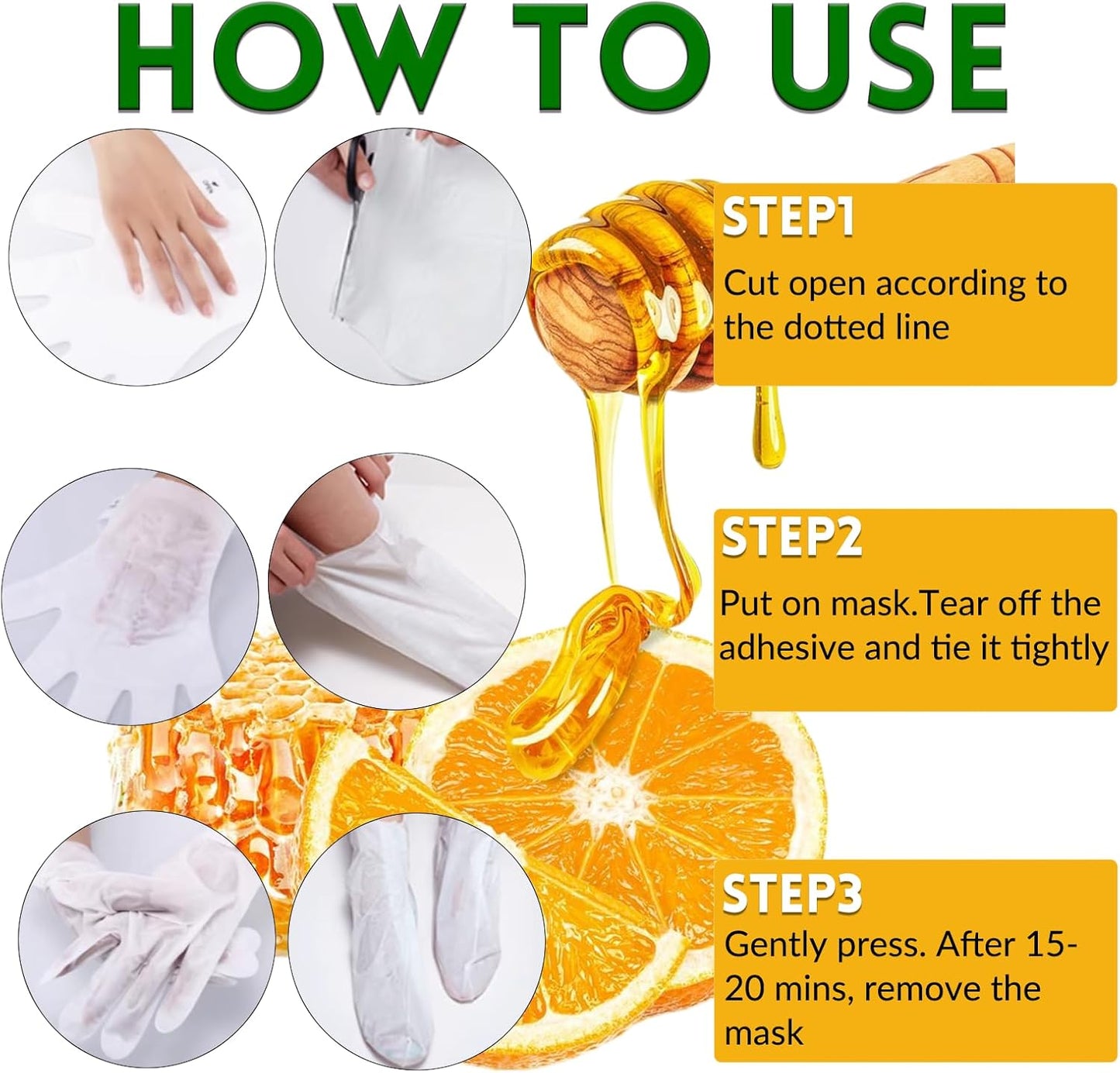 HOW TO USE

STEP1
Cut open according to the dotted line

STEP2
Put on mask.Tear off the adhesive and tie it tightly

STEP3
Gently press. After 15-20 mins, remove the mask