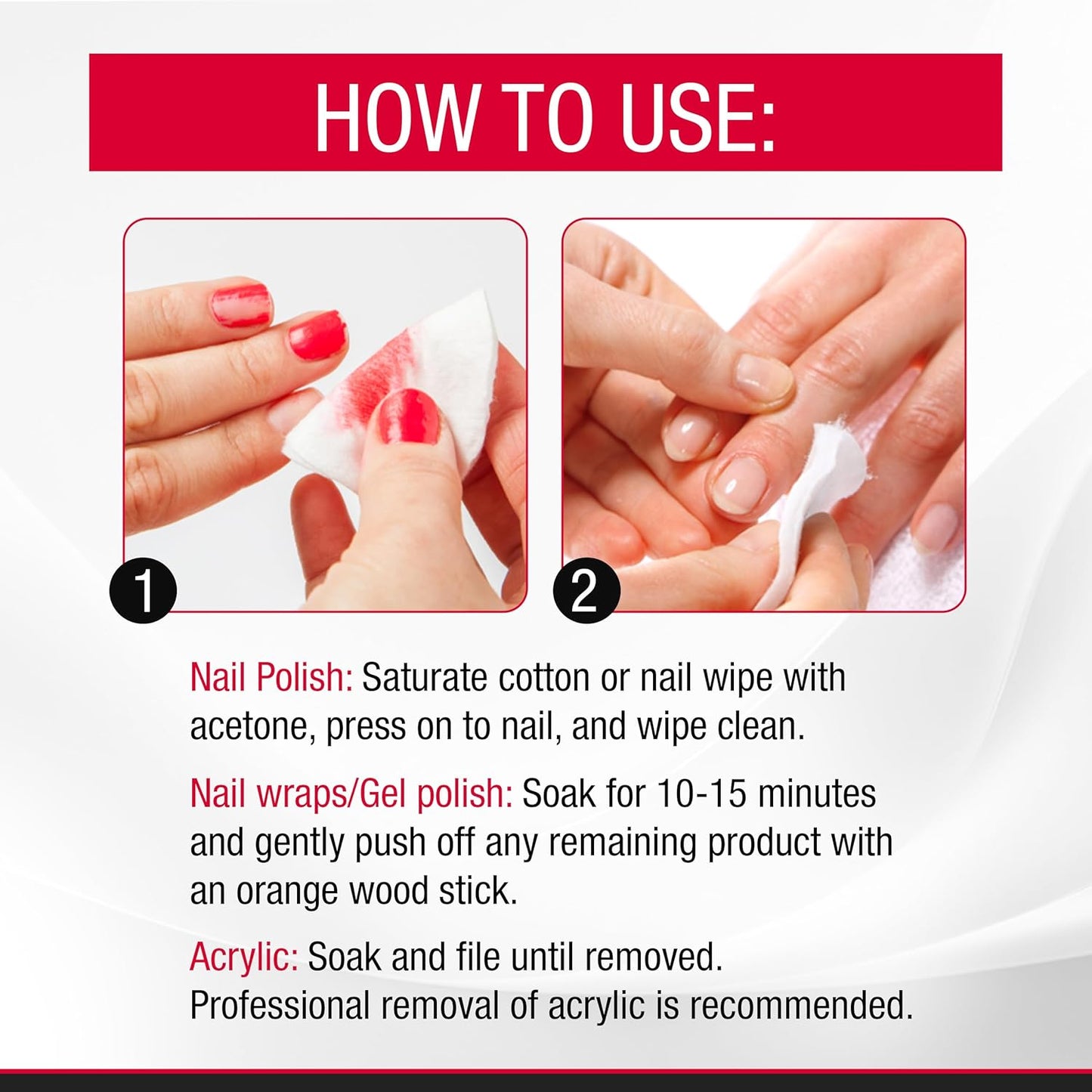 HOW TO USE:

1

2

Nail Polish: Saturate cotton or nail wipe with acetone, press on to nail, and wipe clean.

Nail wraps/Gel polish: Soak for 10-15 minutes and gently push off any remaining product with an orange wood stick.

Acrylic: Soak and file until removed. Professional removal of acrylic is recommended.