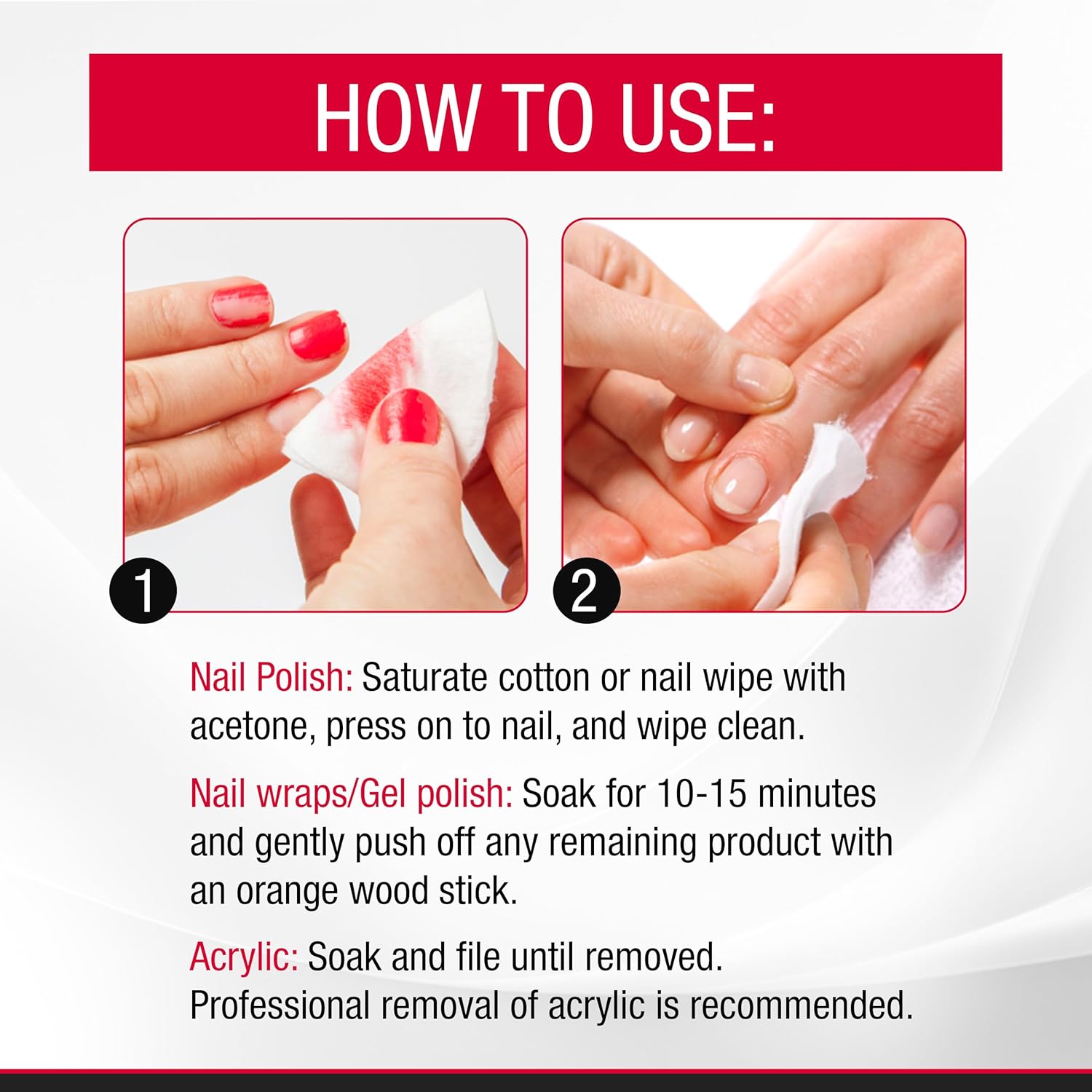 HOW TO USE:

1

2

Nail Polish: Saturate cotton or nail wipe with acetone, press on to nail, and wipe clean.

Nail wraps/Gel polish: Soak for 10-15 minutes and gently push off any remaining product with an orange wood stick.

Acrylic: Soak and file until removed.
Professional removal of acrylic is recommended.