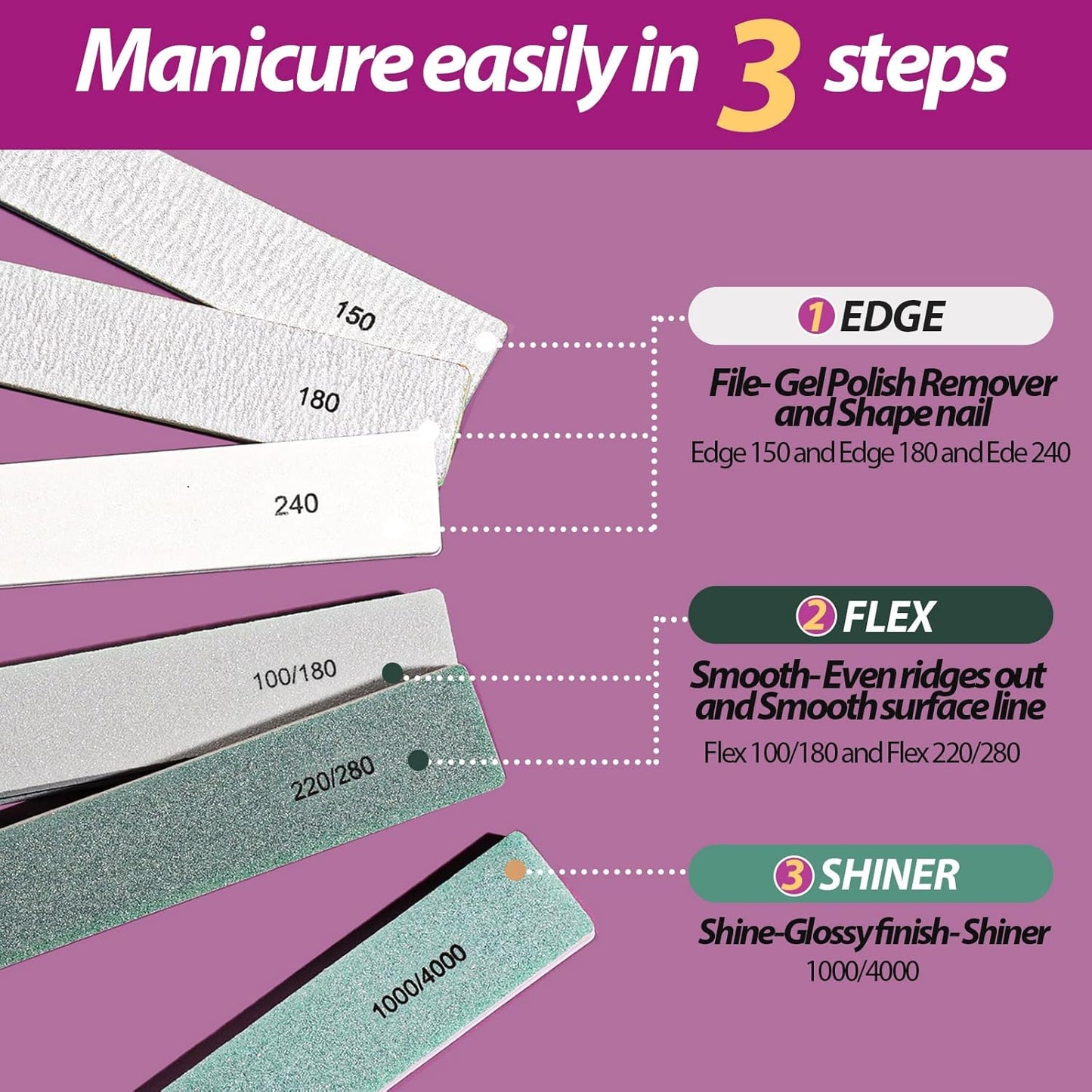 Manicure easily in 3 steps

150

180

240

100/180

220/280

1000/4000

1 EDGE

File- Gel Polish Remover and Shape nail

Edge 150 and Edge 180 and Ede 240

2 FLEX

Smooth- Even ridges out and Smooth surface line

Flex 100/180 and Flex 220/280

3 SHINER

Shine-Glossy finish- Shiner

1000/4000