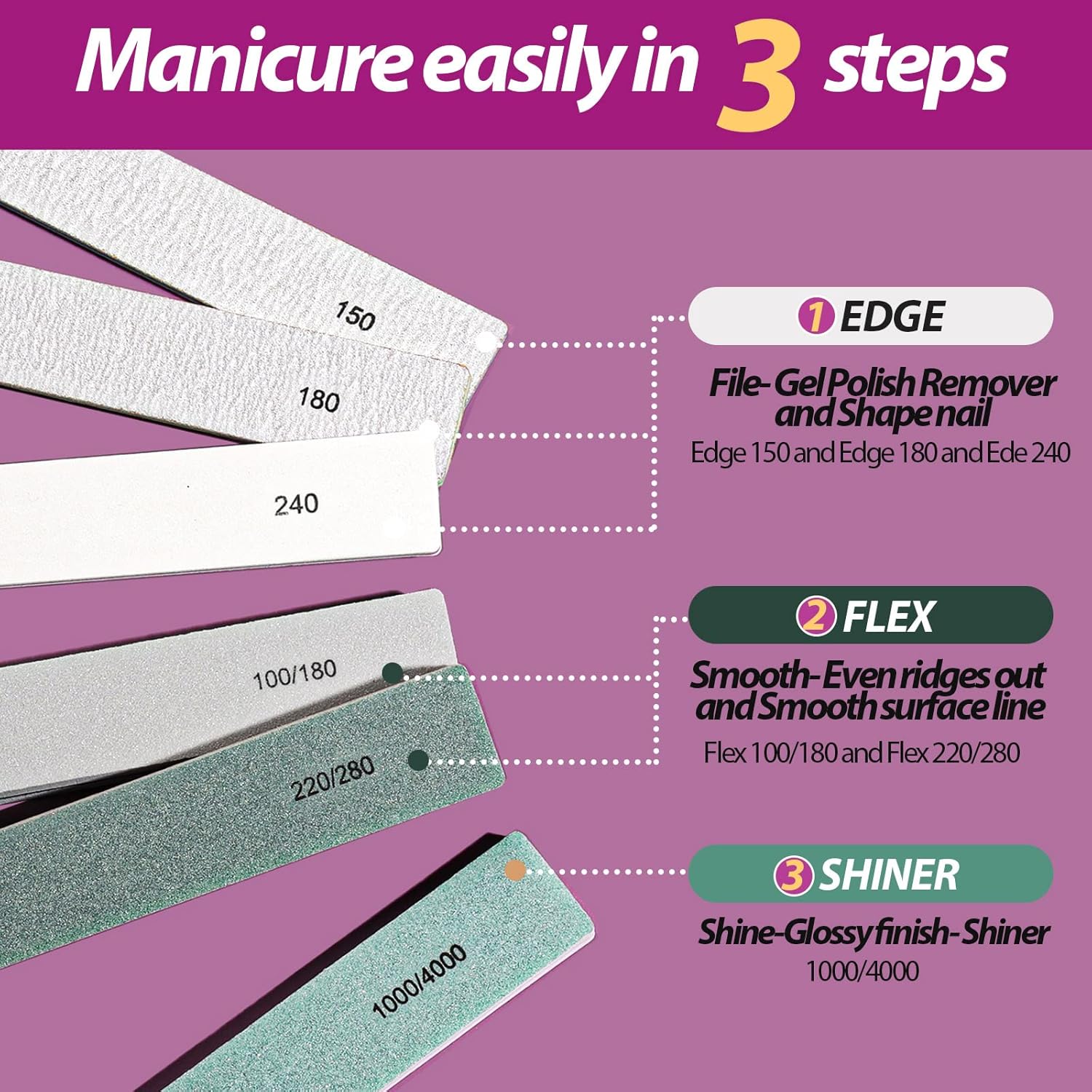 Manicure easily in 3 steps

150

180

240

100/180

220/280

1000/4000

1 EDGE

File- Gel Polish Remover and Shape nail

Edge 150 and Edge 180 and Ede 240

2 FLEX

Smooth- Even ridges out and Smooth surface line

Flex 100/180 and Flex 220/280

3 SHINER

Shine-Glossy finish-Shiner

1000/4000