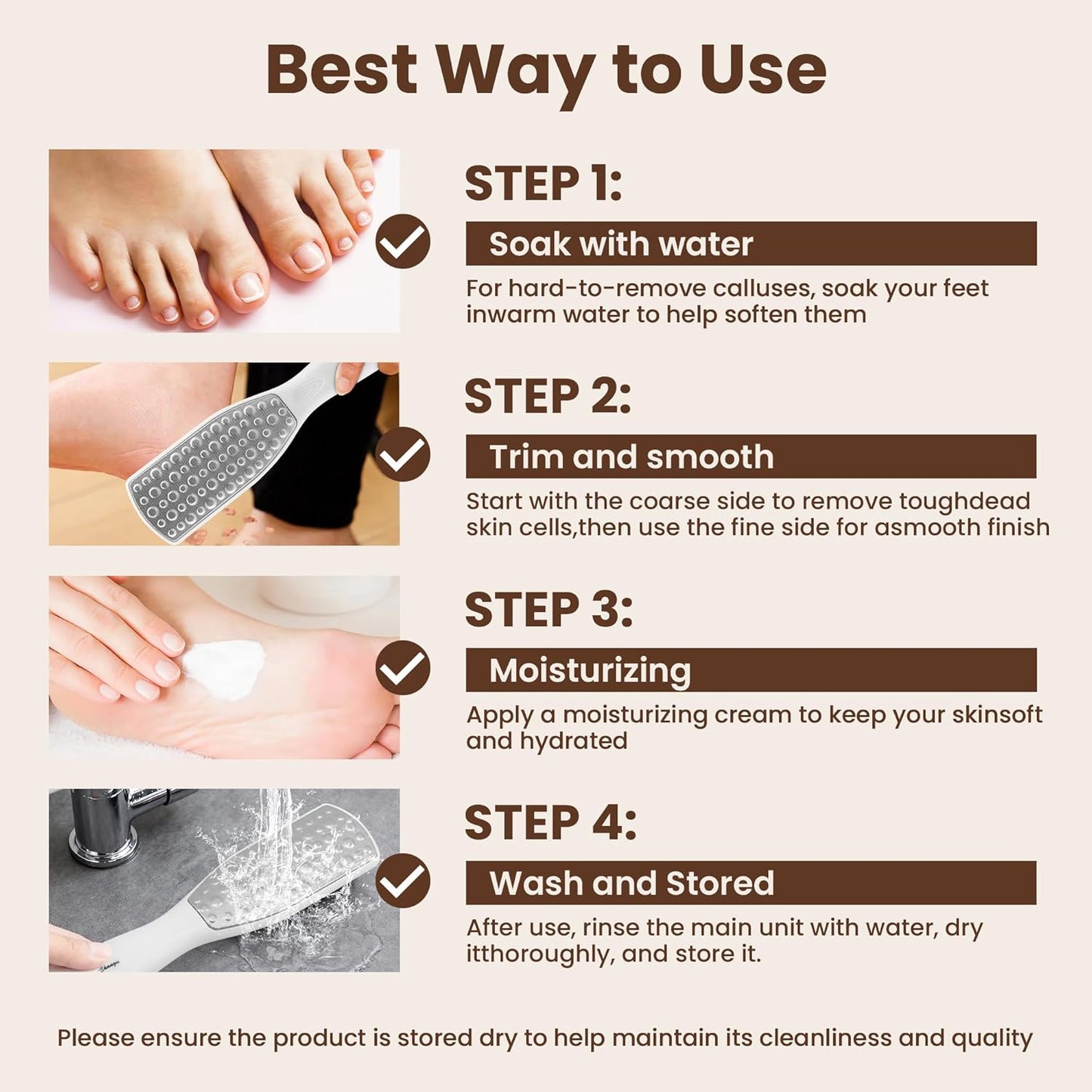 Best Way to Use

STEP 1:

Soak with water

For hard-to-remove calluses, soak your feet inwarm water to help soften them

STEP 2:

Trim and smooth

Start with the coarse side to remove toughdead skin cells,then use the fine side for asmooth finish

STEP 3:

Moisturizing

Apply a moisturizing cream to keep your skinsoft and hydrated

STEP 4:

Wash and Stored

After use, rinse the main unit with water, dry itthoroughly, and store it.

Please ensure the product is stored dry to help maintain its cleanliness and quality