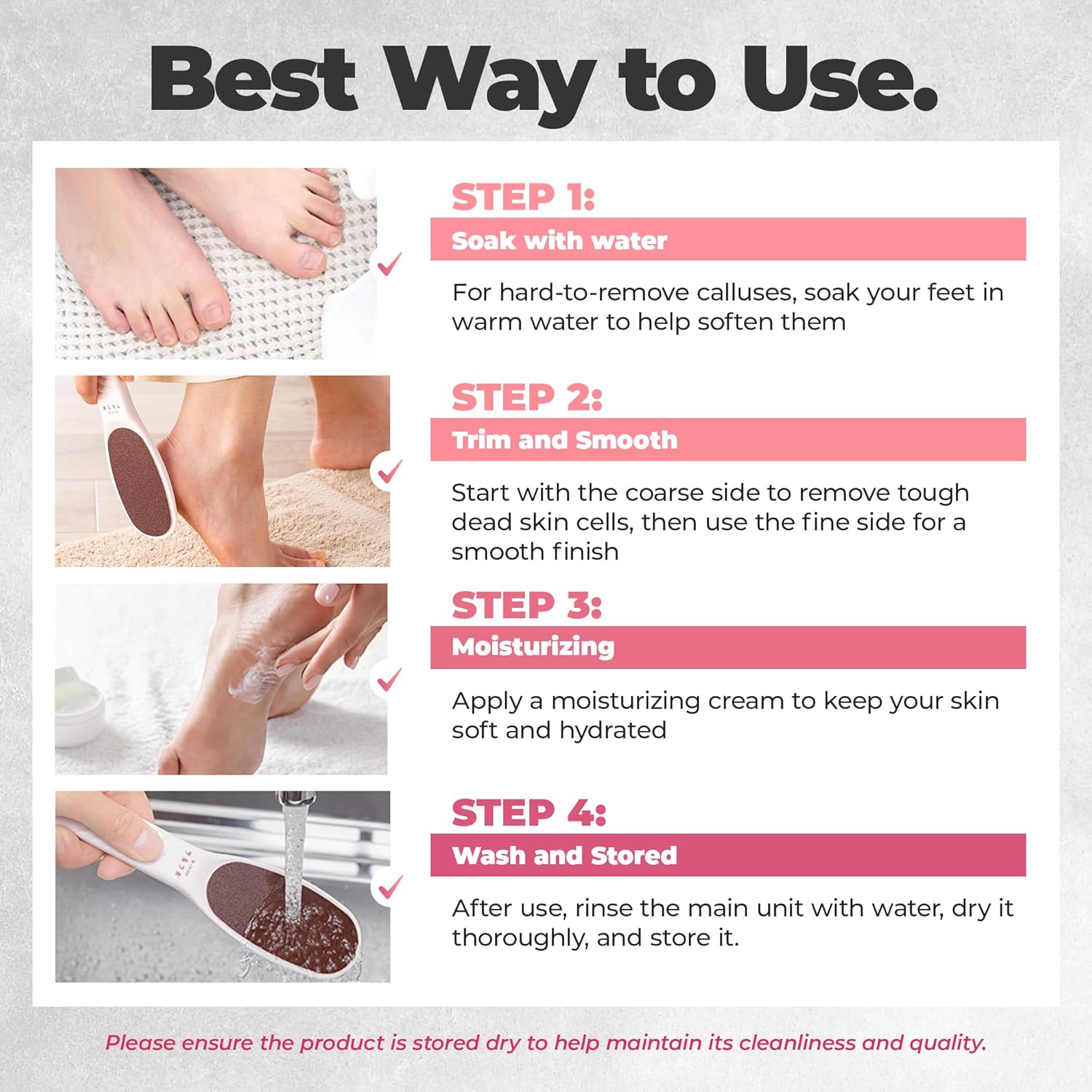 Best Way to Use.

STEP 1:
Soak with water
For hard-to-remove calluses, soak your feet in warm water to help soften them

STEP 2:
Trim and Smooth
Start with the coarse side to remove tough dead skin cells, then use the fine side for a smooth finish

STEP 3:
Moisturizing
Apply a moisturizing cream to keep your skin soft and hydrated

STEP 4:
Wash and Stored
After use, rinse the main unit with water, dry it thoroughly, and store it.

Please ensure the product is stored dry to help maintain its cleanliness and quality.