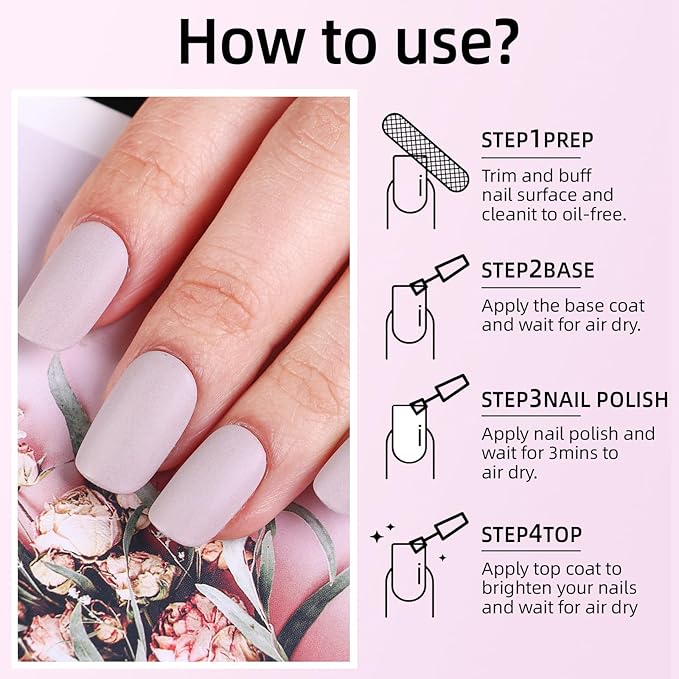 How to use?

STEP1PREP
Trim and buff nail surface and cleanit to oil-free.

STEP2BASE
Apply the base coat and wait for air dry.

STEP3NAIL POLISH
Apply nail polish and wait for 3mins to air dry.

STEP4TOP
Apply top coat to brighten your nails and wait for air dry